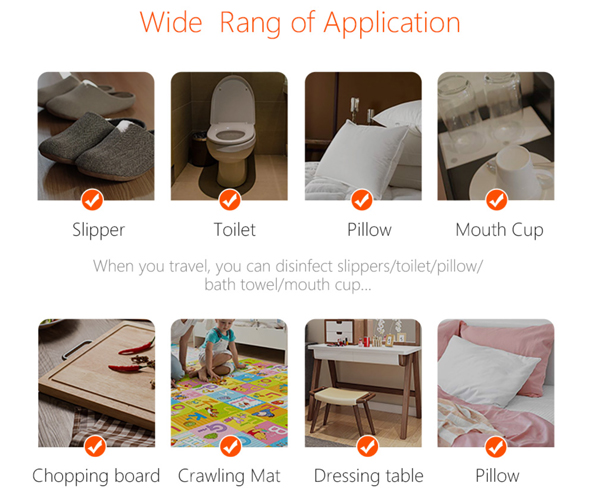 Wide Rang of Application

Slipper

Toilet

Pillow

Mouth Cup

When you travel, you can disinfect slippers/toilet/pillow/ bath towel/mouth cup...

Chopping board

Crawling Mat

Dressing table

Pillow